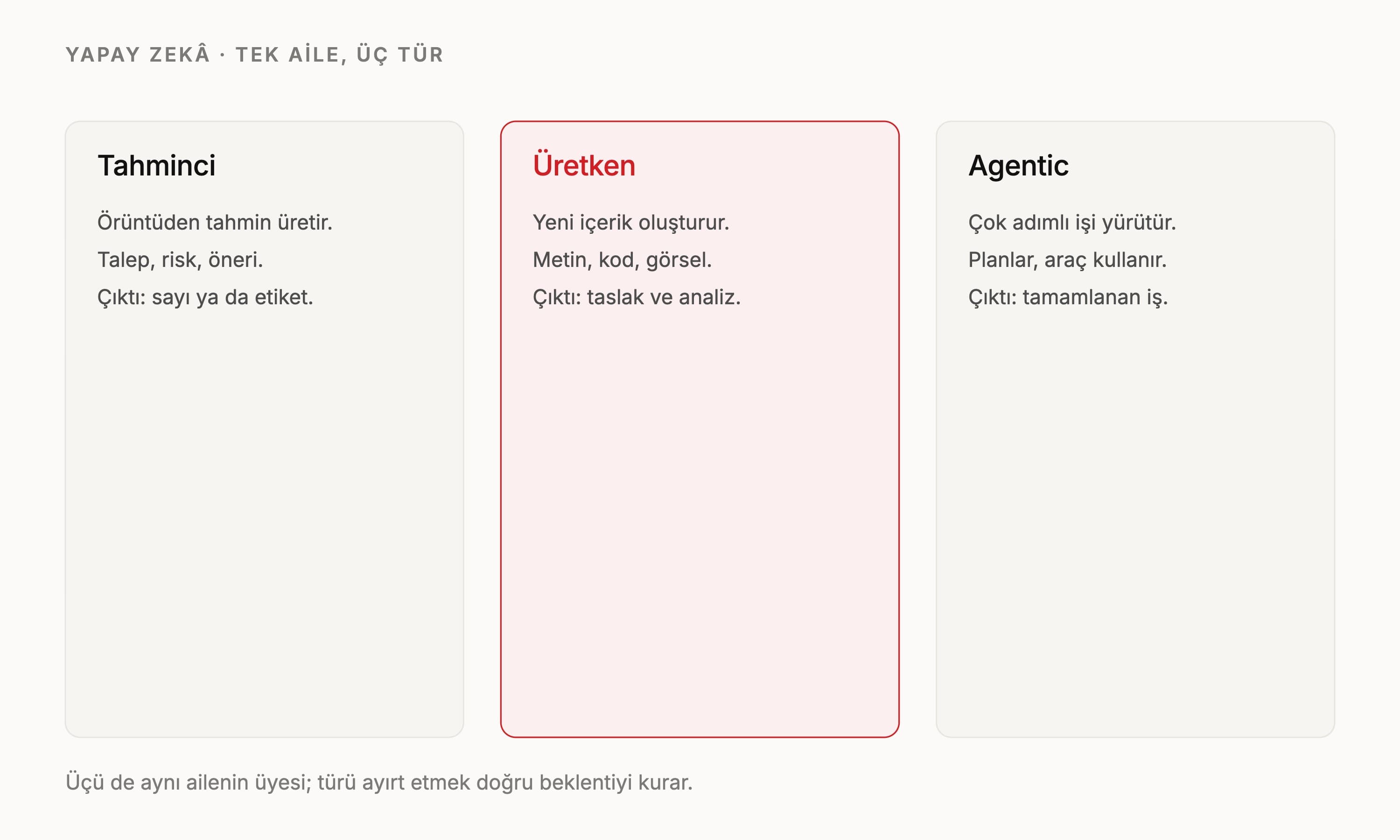 YAPAY ZEKÂ · TEK AİLE, ÜÇ TÜR

Tahminci

Örüntüden tahmin üretir.

Talep, risk, öneri.

Çıktı: sayı ya da etiket.

Üretken

Yeni içerik oluşturur.

Metin, kod, görsel.

Çıktı: taslak ve analiz.

Agentic

Çok adımlı işi yürütür.

Planlar, araç kullanır.

Çıktı: tamamlanan iş.

Üçü de aynı ailenin üyesi; türü ayırt etmek doğru beklentiyi kurar.